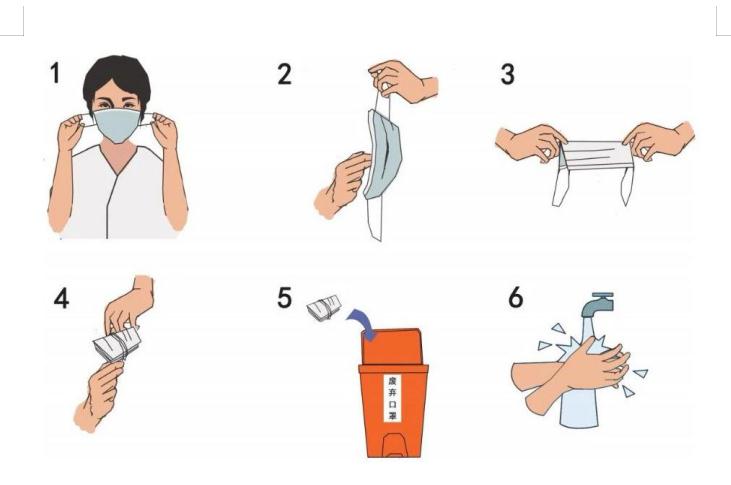 1

2

3

4

5

废弃口罩

6