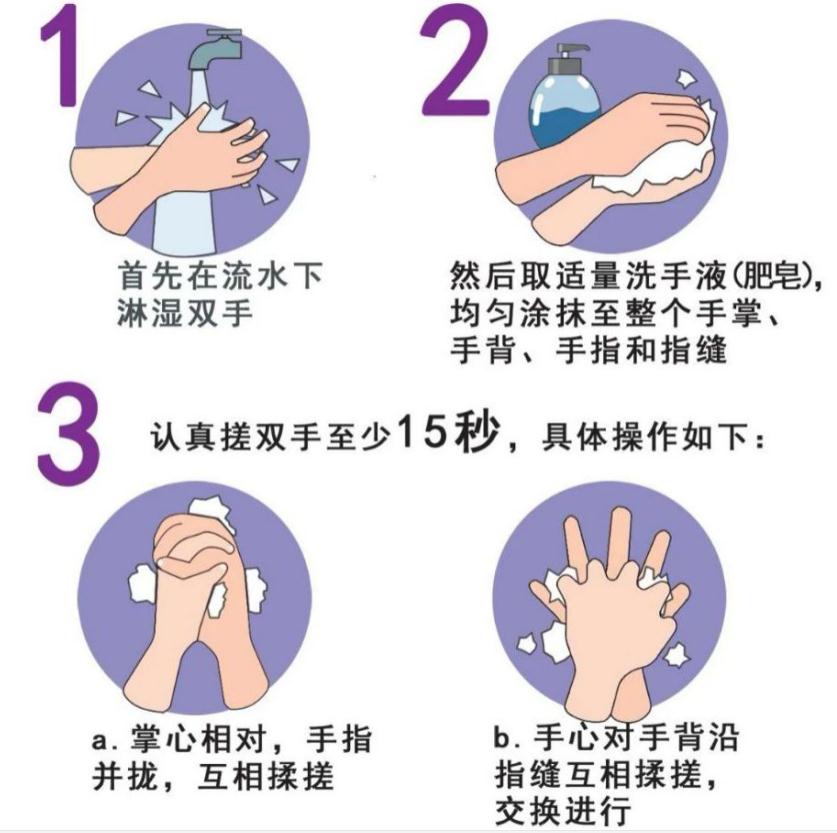 1

首先在流水下淋湿双手

2

然后取适量洗手液(肥皂)，均匀涂抹至整个手掌、手背、手指和指缝

3

认真搓双手至少15秒，具体操作如下：

a. 掌心相对，手指并拢，互相揉搓

b. 手心对手背沿指缝互相揉搓，交换进行